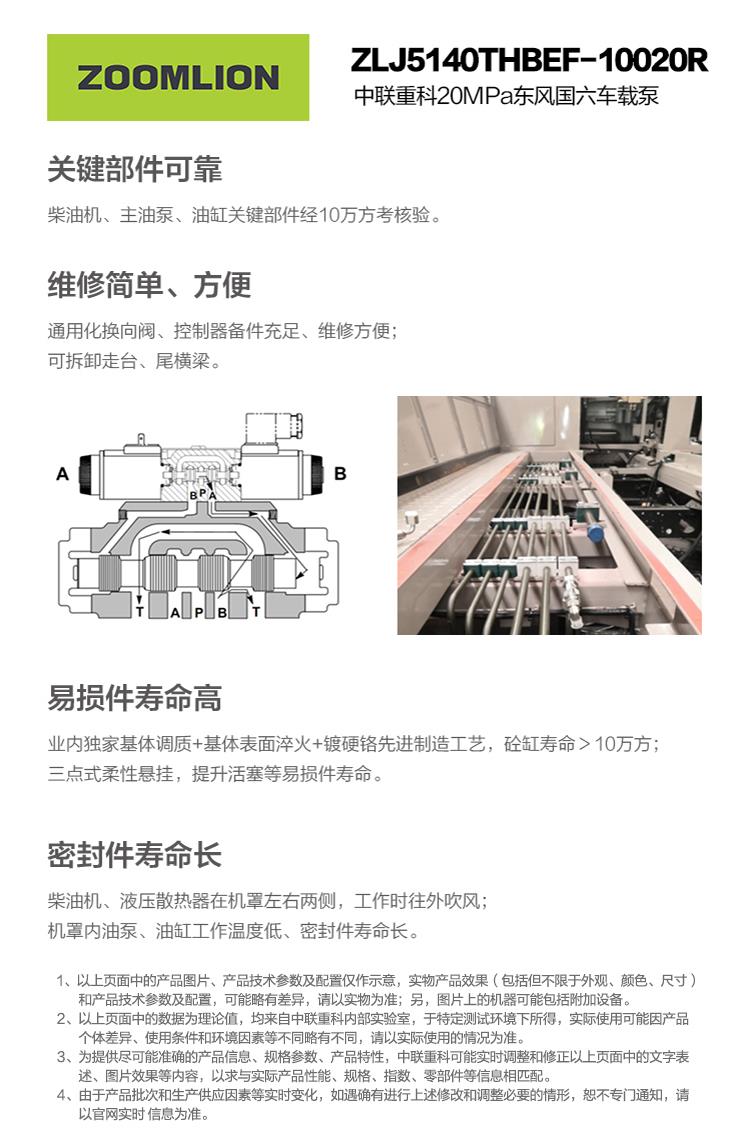 ZOOMLION

ZLJ5140THBEF-10020R
中联重科20MPa东风国六车载泵

关键部件可靠

柴油机、主油泵、油缸关键部件经10万方考核验。

维修简单、方便

通用化换向阀、控制器备件充足、维修方便；
可拆卸走台、尾横梁。

A B B P A T A P B T

易损件寿命高

业内独家基体调质+基体表面淬火+镀硬铬先进制造工艺，砼缸寿命＞10万方；
三点式柔性悬挂，提升活塞等易损件寿命。

密封件寿命长

柴油机、液压散热器在机罩左右两侧，工作时往外吹风；
机罩内油泵、油缸工作温度低、密封件寿命长。

1、以上页面中的产品图片、产品技术参数及配置仅作示意，实物产品效果（包括但不限于外观、颜色、尺寸）和产品技术参数及配置，可能略有差异，请以实物为准；另，图片上的机器可能包括附加设备。
2、以上页面中的数据为理论值，均来自中联重科内部实验室，于特定测试环境下所得，实际使用可能因产品个体差异、使用条件和环境因素等不同略有不同，请以实际使用的情况为准。
3、为提供尽可能准确的产品信息、规格参数、产品特性，中联重科可能实时调整和修正以上页面中的文字表述、图片效果等内容，以求与实际产品性能、规格、指数、零部件等信息相匹配。
4、由于产品批次和生产供应因素等实时变化，如遇确有进行上述修改和调整必要的情形，恕不专门通知，请以官网实时 信息为准。